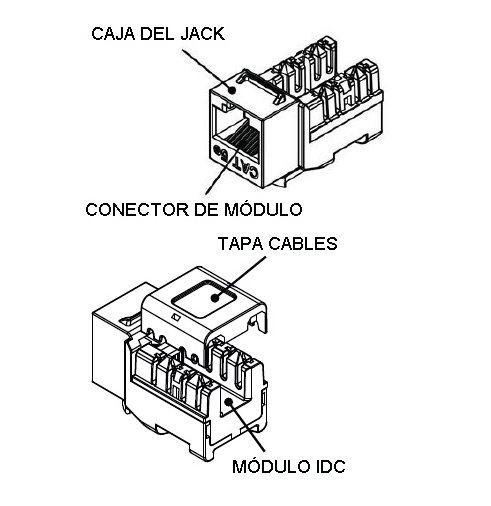 CAJA DEL JACK

CAT 5e

CONECTOR DE MÓDULO

TAPA CABLES

MÓDULO IDC